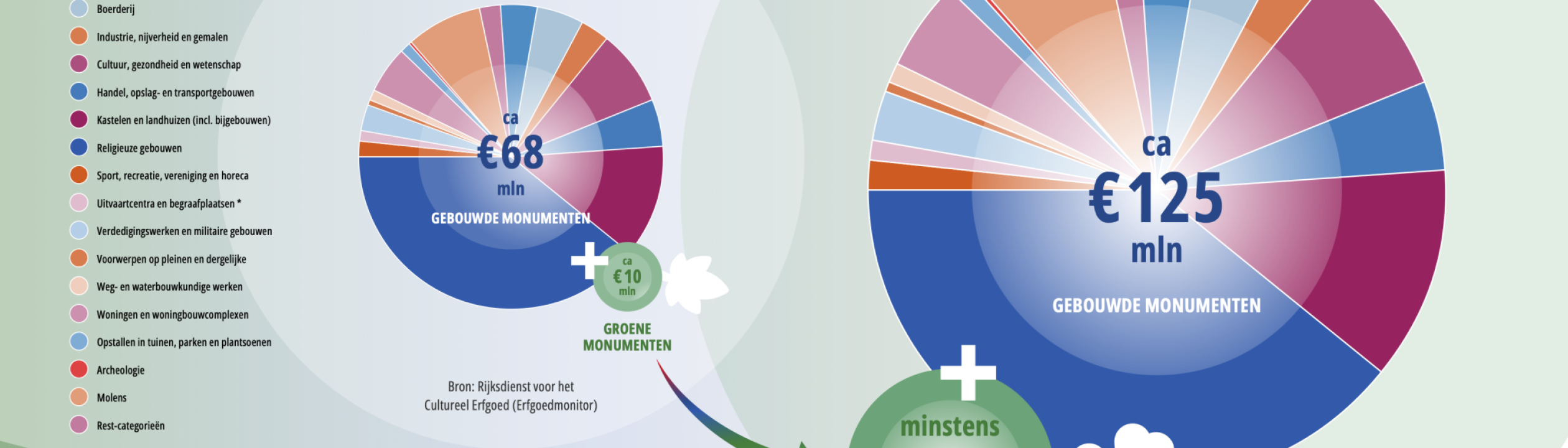 Boerderij
Industrie, nijverheid en gemalen
Cultuur, gezondheid en wetenschap
Handel, opslag- en transportgebouwen
Kastelen en landhuizen (incl. bijgebouwen)
Religieuze gebouwen
Sport, recreatie, vereniging en horeca
Uitvaartcentra en begraafplaatsen *
Verdedigingswerken en militaire gebouwen
Voorwerpen op pleinen en dergelijke
Weg- en waterbouwkundige werken
Woningen en woningbouwcomplexen
Opstallen in tuinen, parken en plantsoenen
Archeologie
Molens
Rest-categorieën

ca
€68
mln
GEBOUWDE MONUMENTEN

+
ca
€10
mln
GROENE MONUMENTEN

Bron: Rijksdienst voor het Cultureel Erfgoed (Erfgoedmonitor)

ca
€125
mln
GEBOUWDE MONUMENTEN

+
minstens